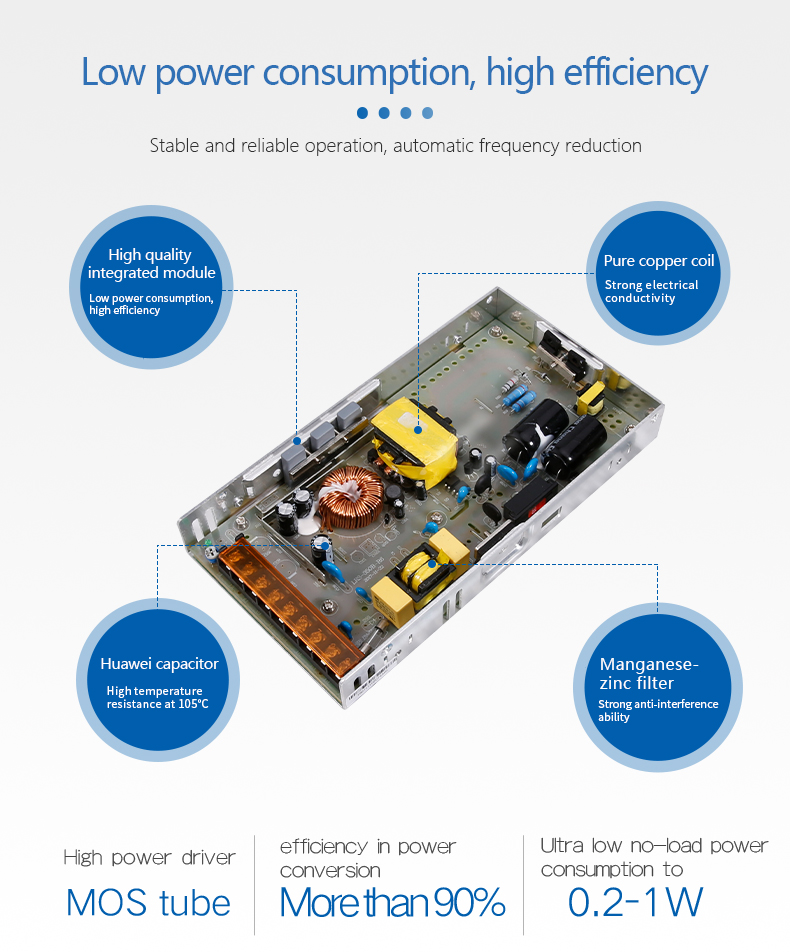 Low power consumption, high efficiency

Stable and reliable operation, automatic frequency reduction

High quality integrated module
Low power consumption, high efficiency

Pure copper coil
Strong electrical conductivity

Huawei capacitor
High temperature resistance at 105℃

Manganese-zinc filter
Strong anti-interference ability

High power driver
MOS tube

efficiency in power conversion
More than 90%

Ultra low no-load power consumption to
0.2-1W