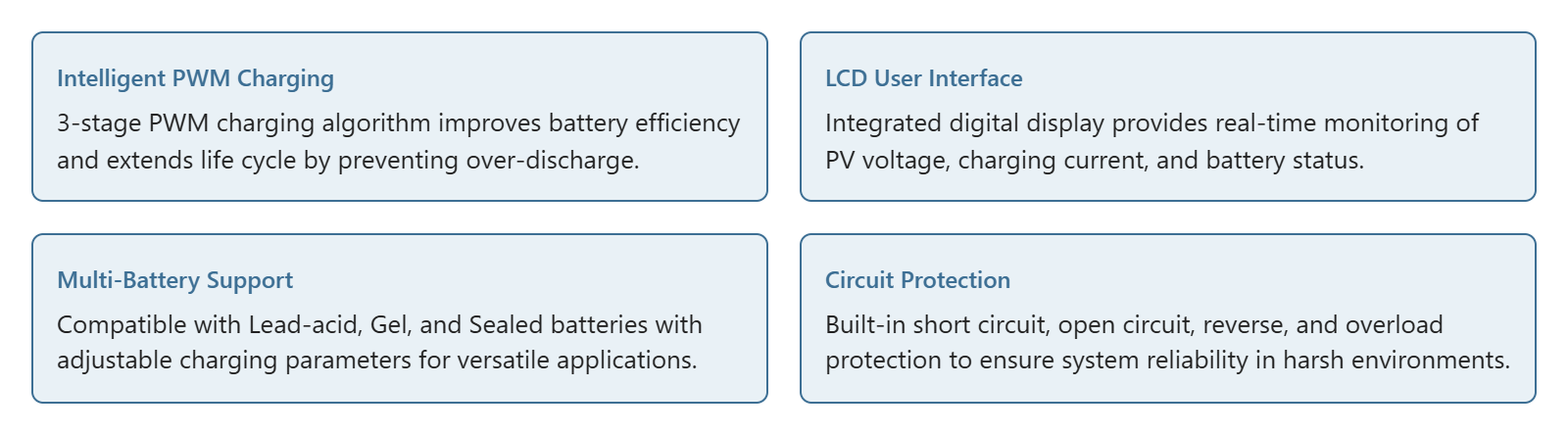 Intelligent PWM Charging

3-stage PWM charging algorithm improves battery efficiency and extends life cycle by preventing over-discharge.

LCD User Interface

Integrated digital display provides real-time monitoring of PV voltage, charging current, and battery status.

Multi-Battery Support

Compatible with Lead-acid, Gel, and Sealed batteries with adjustable charging parameters for versatile applications.

Circuit Protection

Built-in short circuit, open circuit, reverse, and overload protection to ensure system reliability in harsh environments.